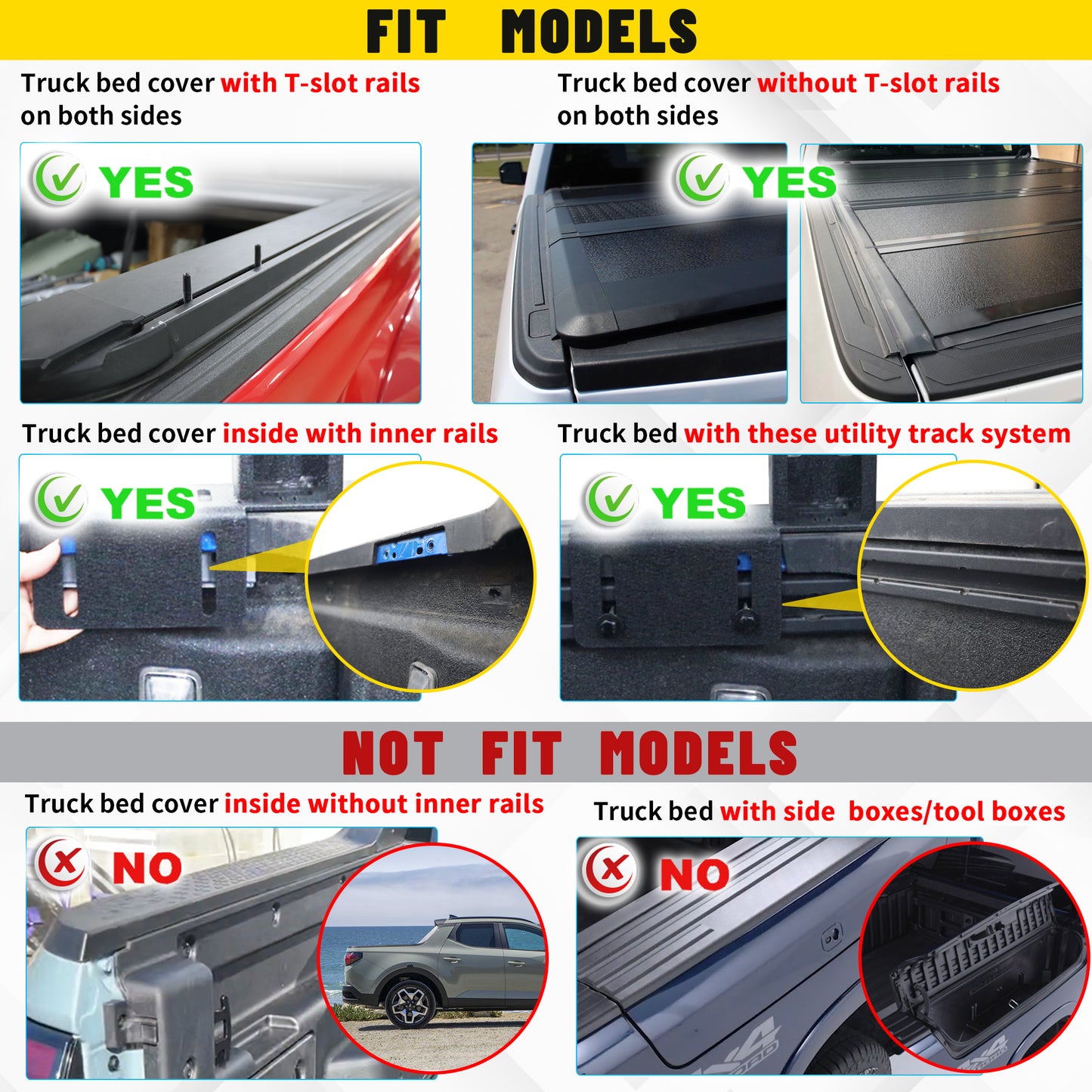 FIT MODELS

Truck bed cover with T-slot rails on both sides

YES

Truck bed cover without T-slot rails on both sides

YES

Truck bed cover inside with inner rails

YES

Truck bed with these utility track system

YES

NOT FIT MODELS

Truck bed cover inside without inner rails

NO

Truck bed with side boxes/tool boxes

NO